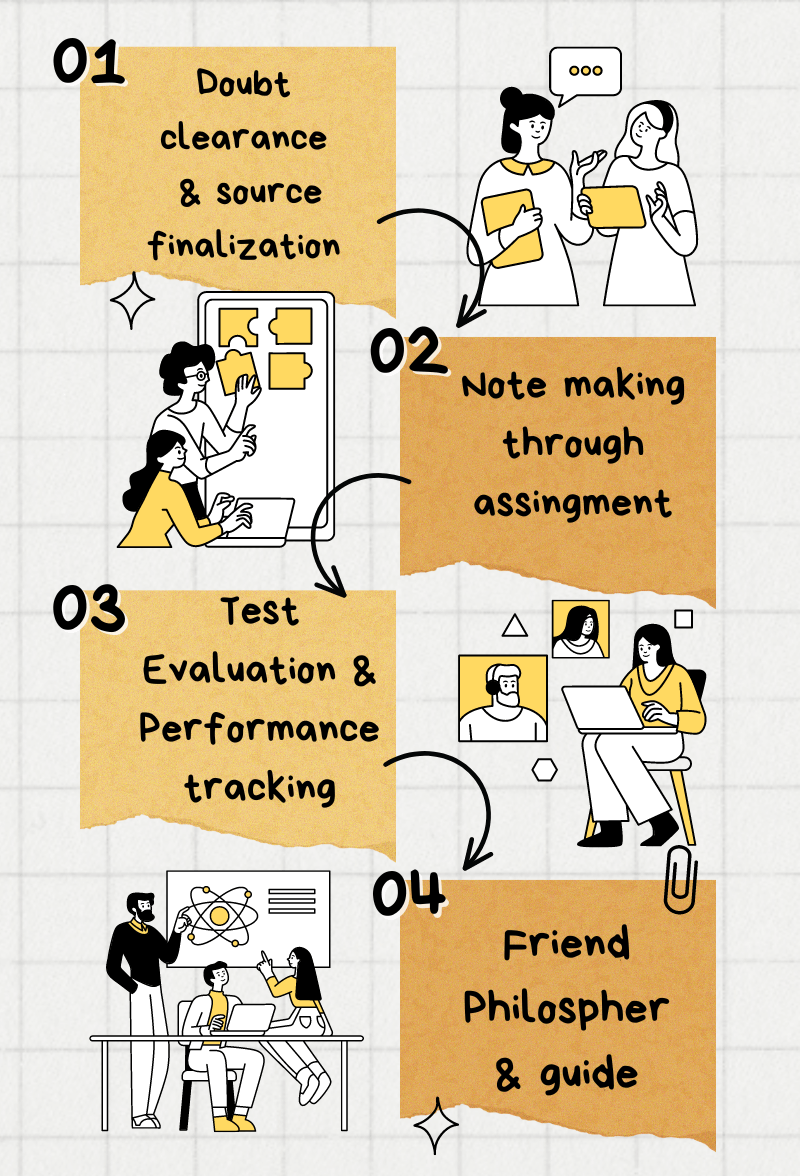 01
Doubt clearance & source finalization

02
Note making through assingment

03
Test Evaluation & Performance tracking

04
Friend Philospher & guide